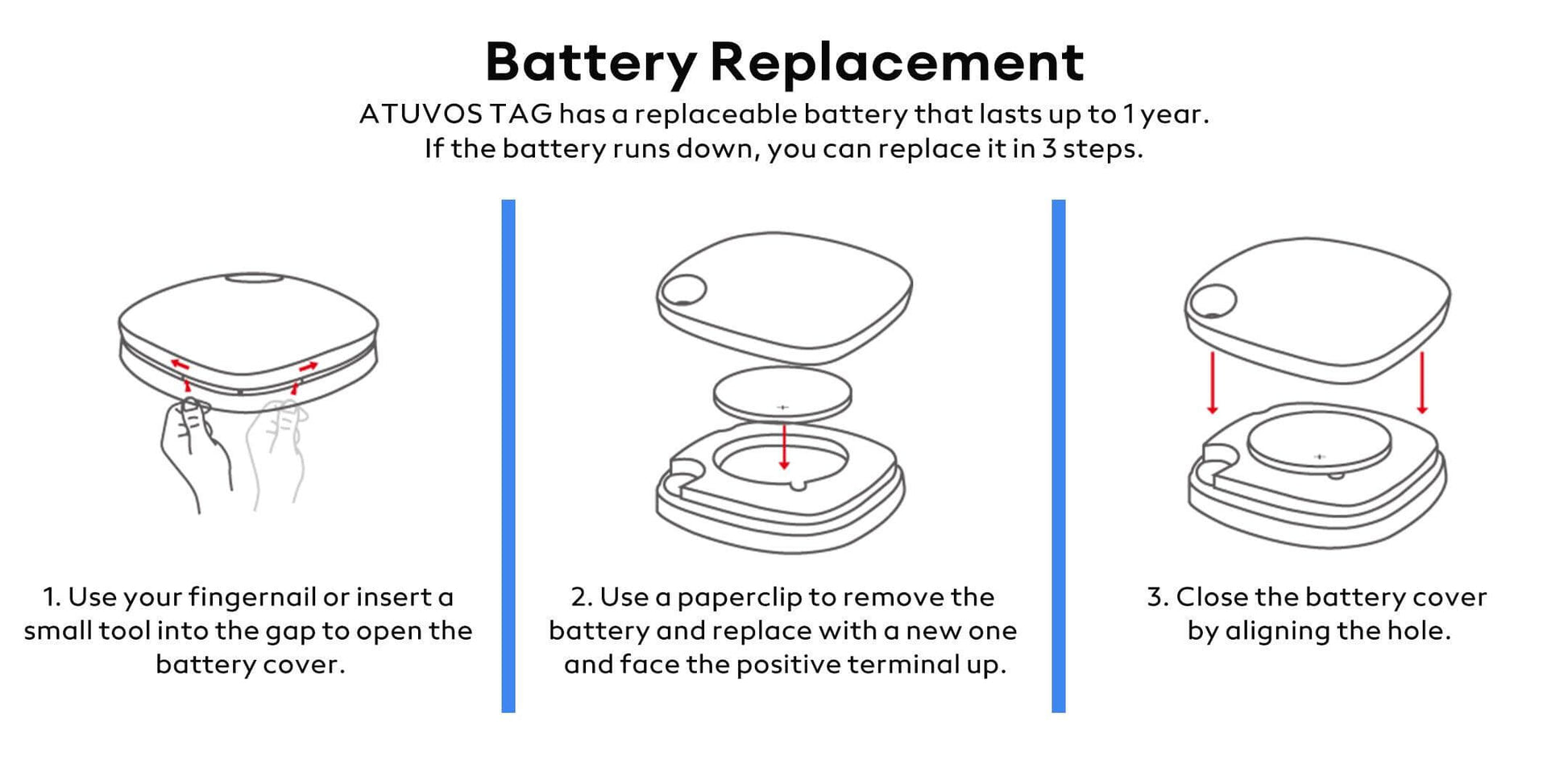 Battery Replacement

ATUVOS TAG has a replaceable battery that lasts up to 1 year. If the battery runs down, you can replace it in 3 steps.

1. Use your fingernail or insert a small tool into the gap to open the battery cover.

2. Use a paperclip to remove the battery and replace with a new one and face the positive terminal up.

3. Close the battery cover by aligning the hole.